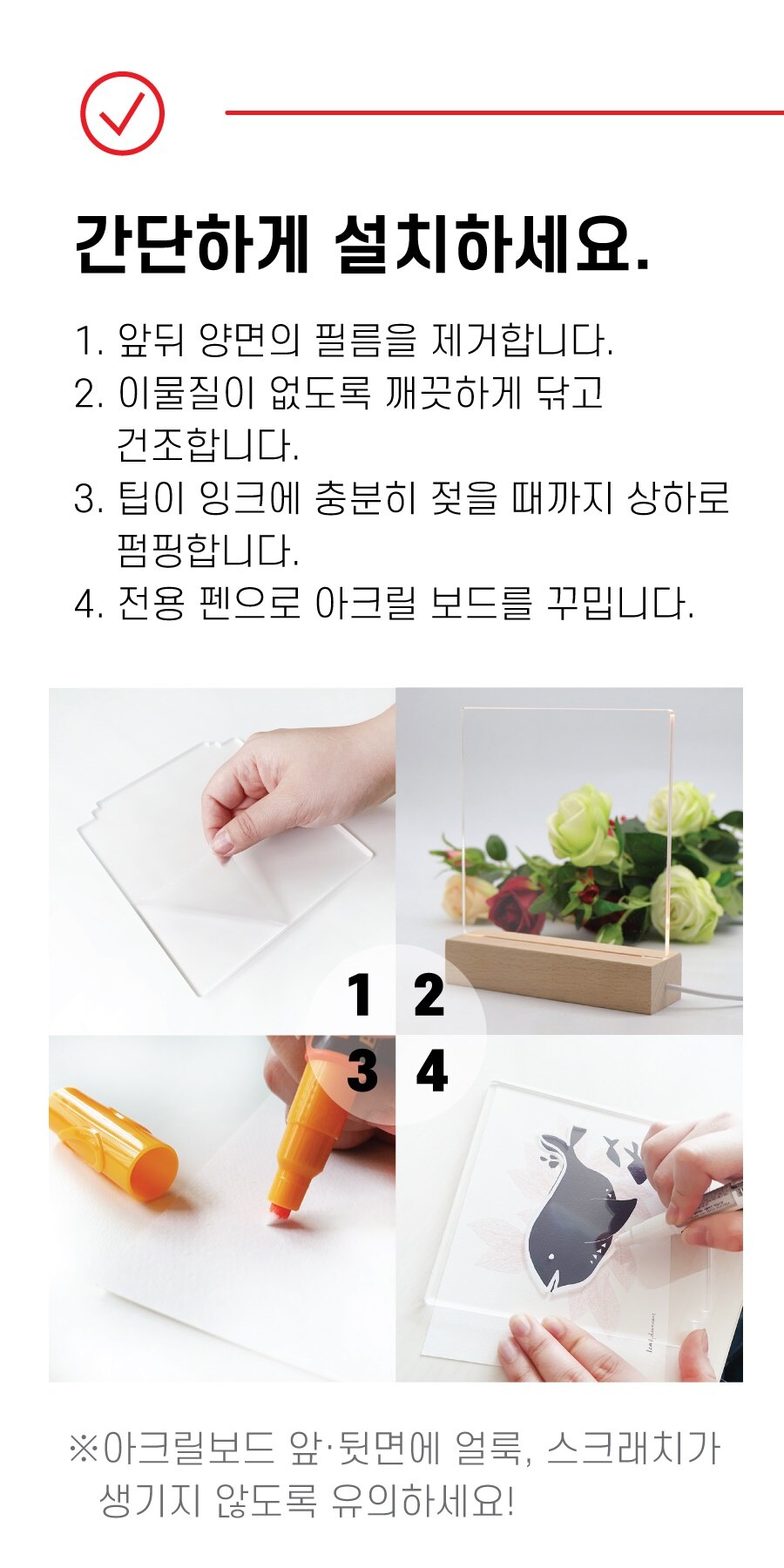 간단하게 설치하세요.

1. 앞뒤 양면의 필름을 제거합니다.
2. 이물질이 없도록 깨끗하게 닦고 건조합니다.
3. 팁이 잉크에 충분히 젖을 때까지 상하로 펌핑합니다.
4. 전용 펜으로 아크릴 보드를 꾸밉니다.

1 2
3 4

※아크릴보드 앞·뒷면에 얼룩, 스크래치가 생기지 않도록 유의하세요!