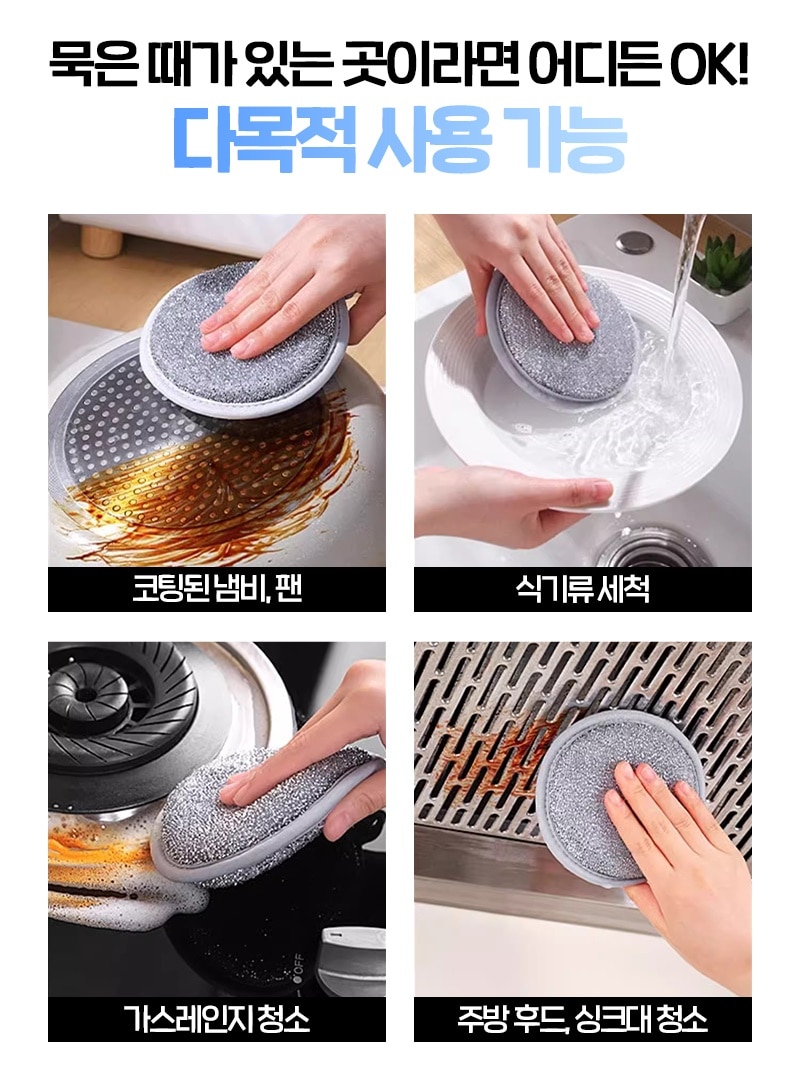 묵은 때가 있는 곳이라면 어디든 OK!
다목적 사용 가능

코팅된 냄비, 팬

식기류 세척

OFF

가스레인지 청소

주방 후드, 싱크대 청소