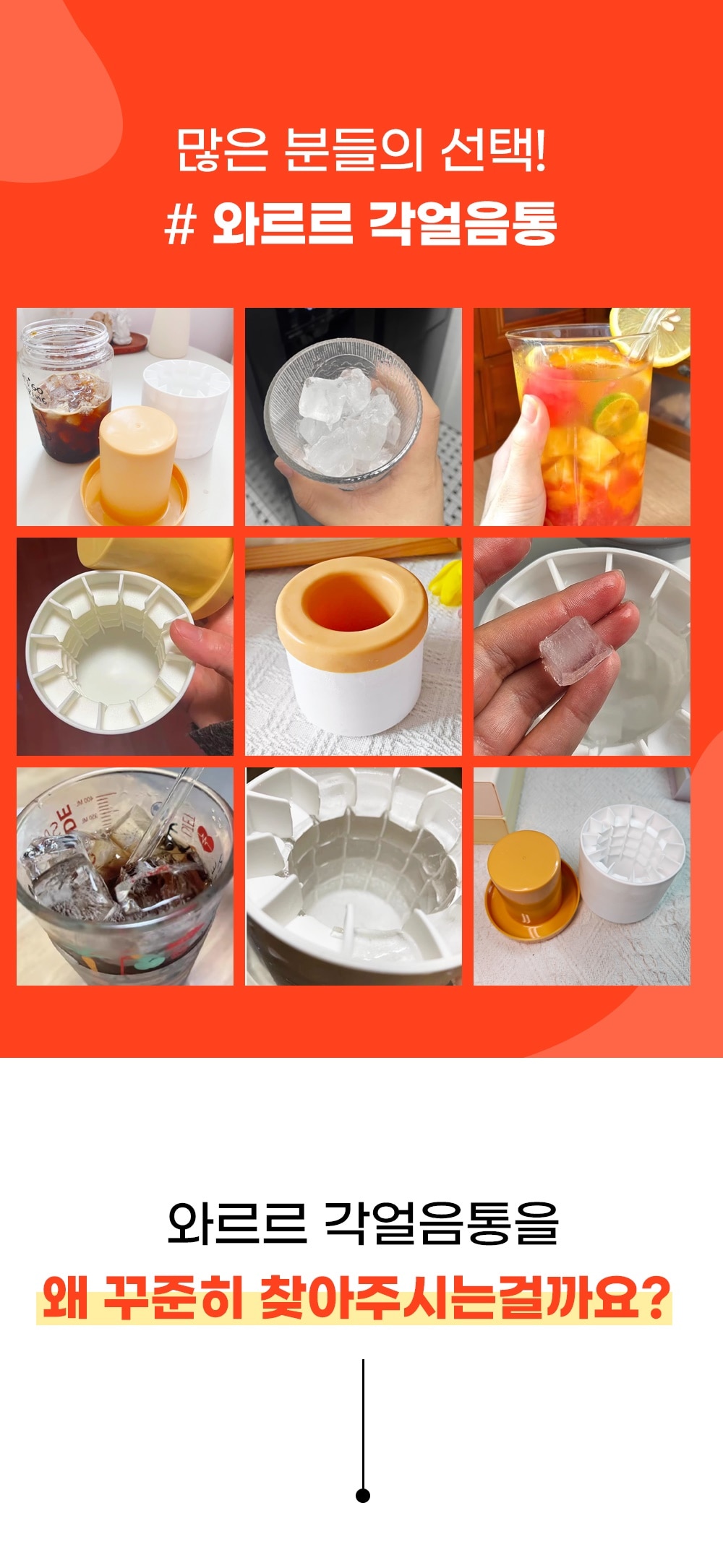 많은 분들의 선택!
# 와르르 각얼음통

와르르 각얼음통을
왜 꾸준히 찾아주시는걸까요?