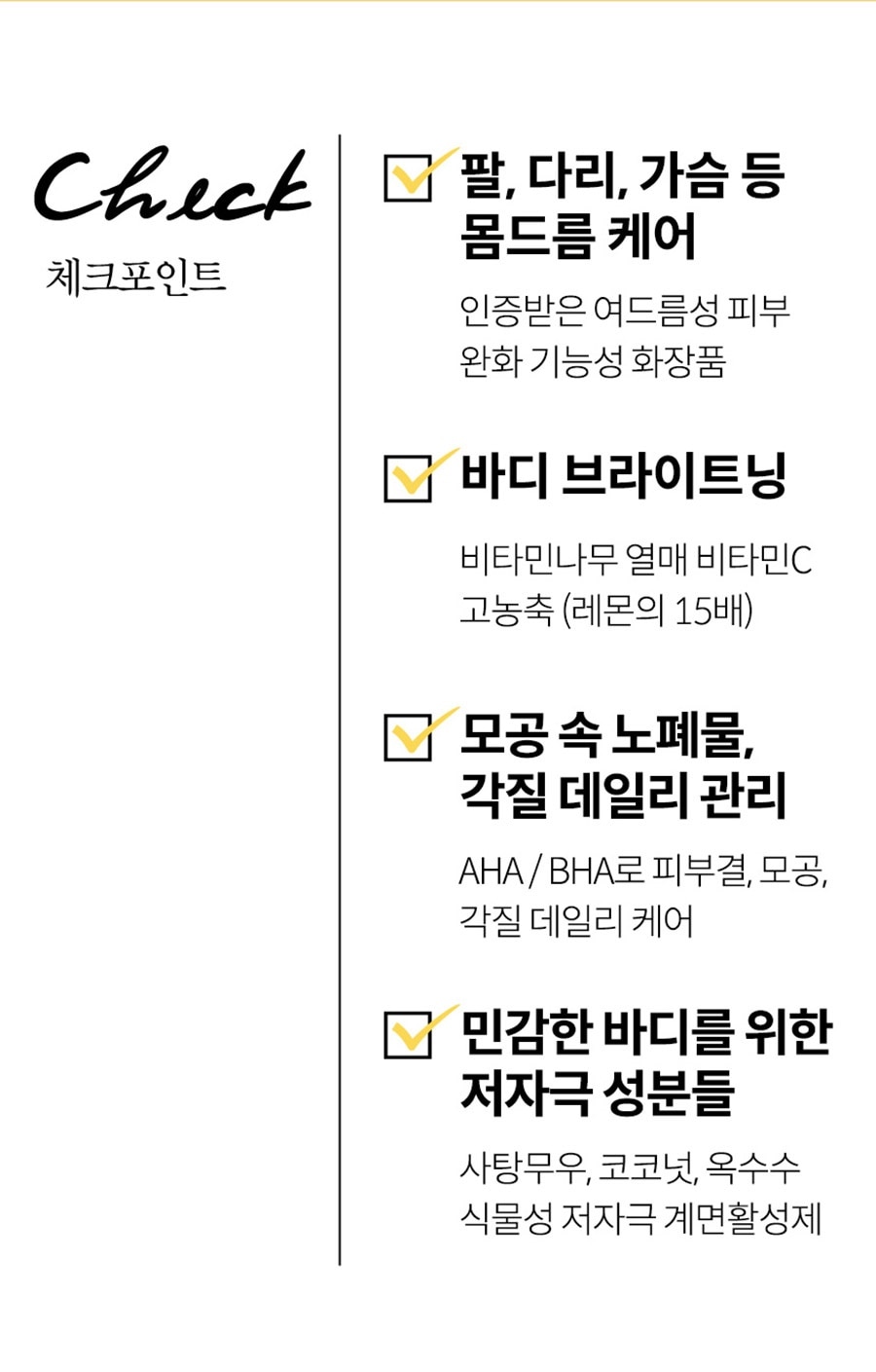 Check
체크포인트

☑ 팔, 다리, 가슴 등
몸드름 케어

인증받은 여드름성 피부
완화 기능성 화장품

☑ 바디 브라이트닝

비타민나무 열매 비타민C
고농축 (레몬의 15배)

☑ 모공 속 노폐물,
각질 데일리 관리

AHA / BHA로 피부결, 모공,
각질 데일리 케어

☑ 민감한 바디를 위한
저자극 성분들

사탕무우, 코코넛, 옥수수
식물성 저자극 계면활성제