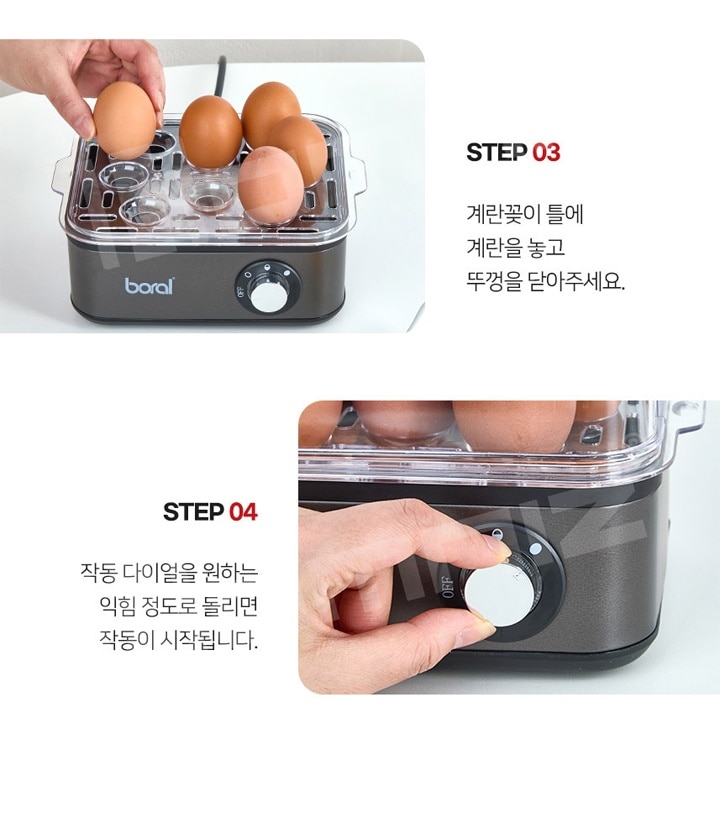 boral

STEP 03

계란꽂이 틀에
계란을 놓고
뚜껑을 닫아주세요.

STEP 04

작동 다이얼을 원하는
익힘 정도로 돌리면
작동이 시작됩니다.

OFF