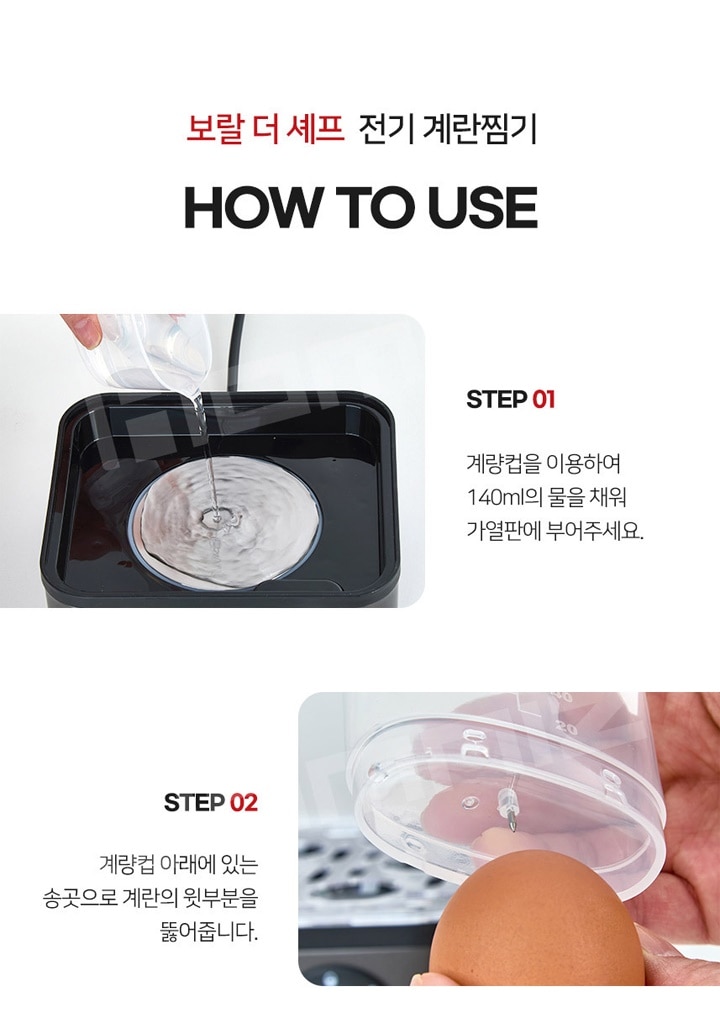 보랄 더 셰프 전기 계란찜기

HOW TO USE

STEP 01

계량컵을 이용하여
140ml의 물을 채워
가열판에 부어주세요.

STEP 02

계량컵 아래에 있는
송곳으로 계란의 윗부분을
뚫어줍니다.