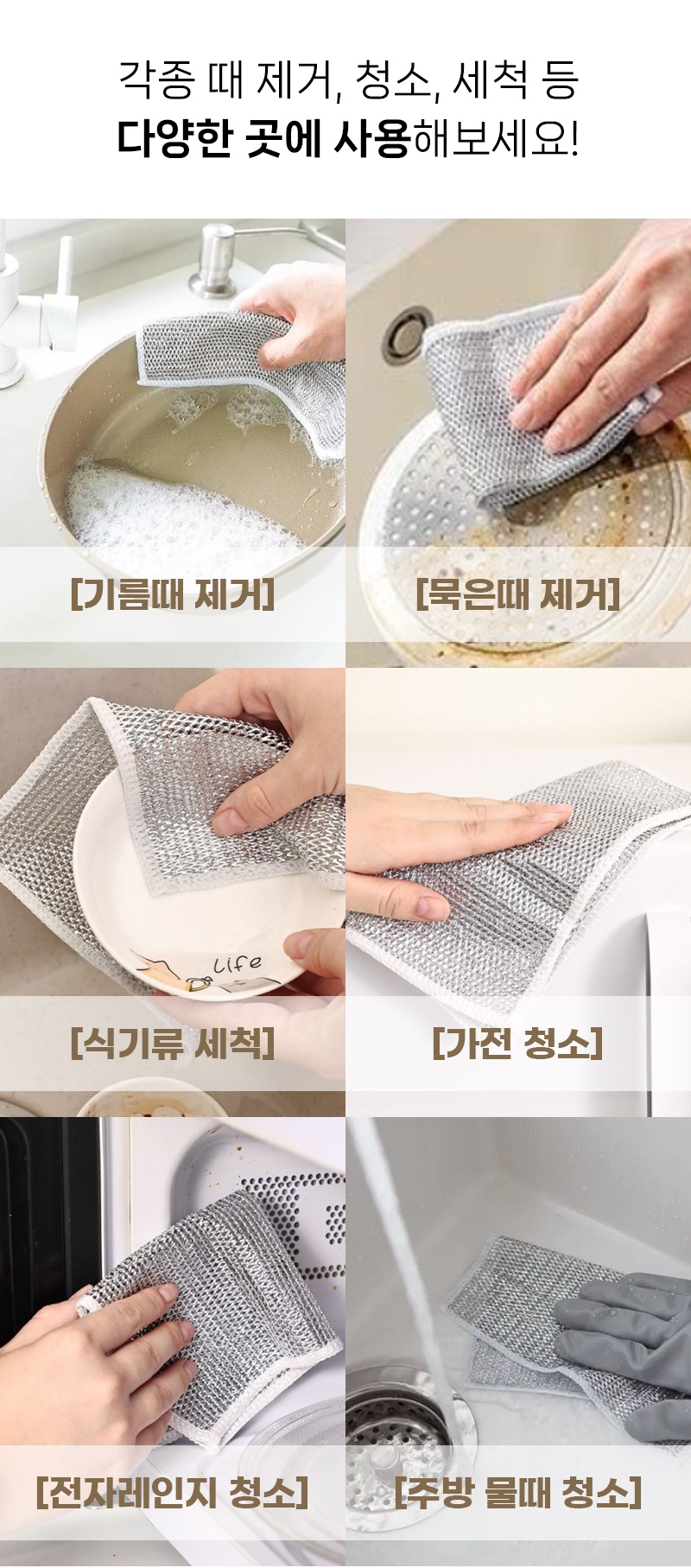 각종 때 제거, 청소, 세척 등
다양한 곳에 사용해보세요!

[기름때 제거]

[묵은때 제거]

Life

[식기류 세척]

[가전 청소]

[전자레인지 청소]

[주방 물때 청소]