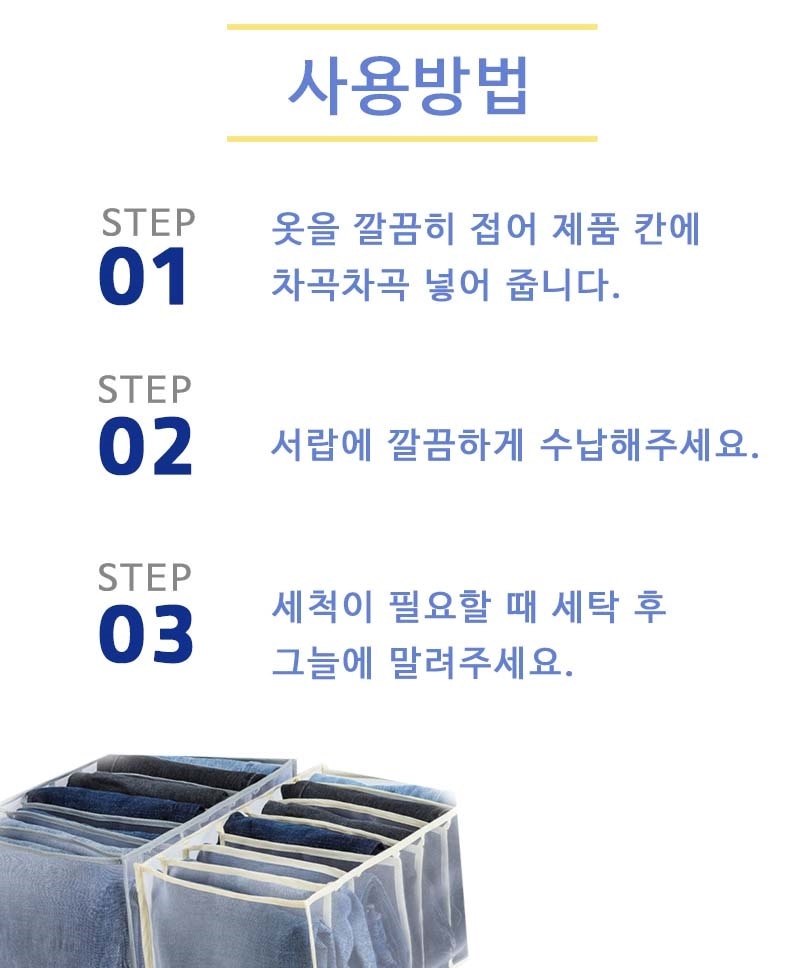 사용방법

STEP
01
옷을 깔끔히 접어 제품 칸에 차곡차곡 넣어 줍니다.

STEP
02
서랍에 깔끔하게 수납해주세요.

STEP
03
세척이 필요할 때 세탁 후 그늘에 말려주세요.