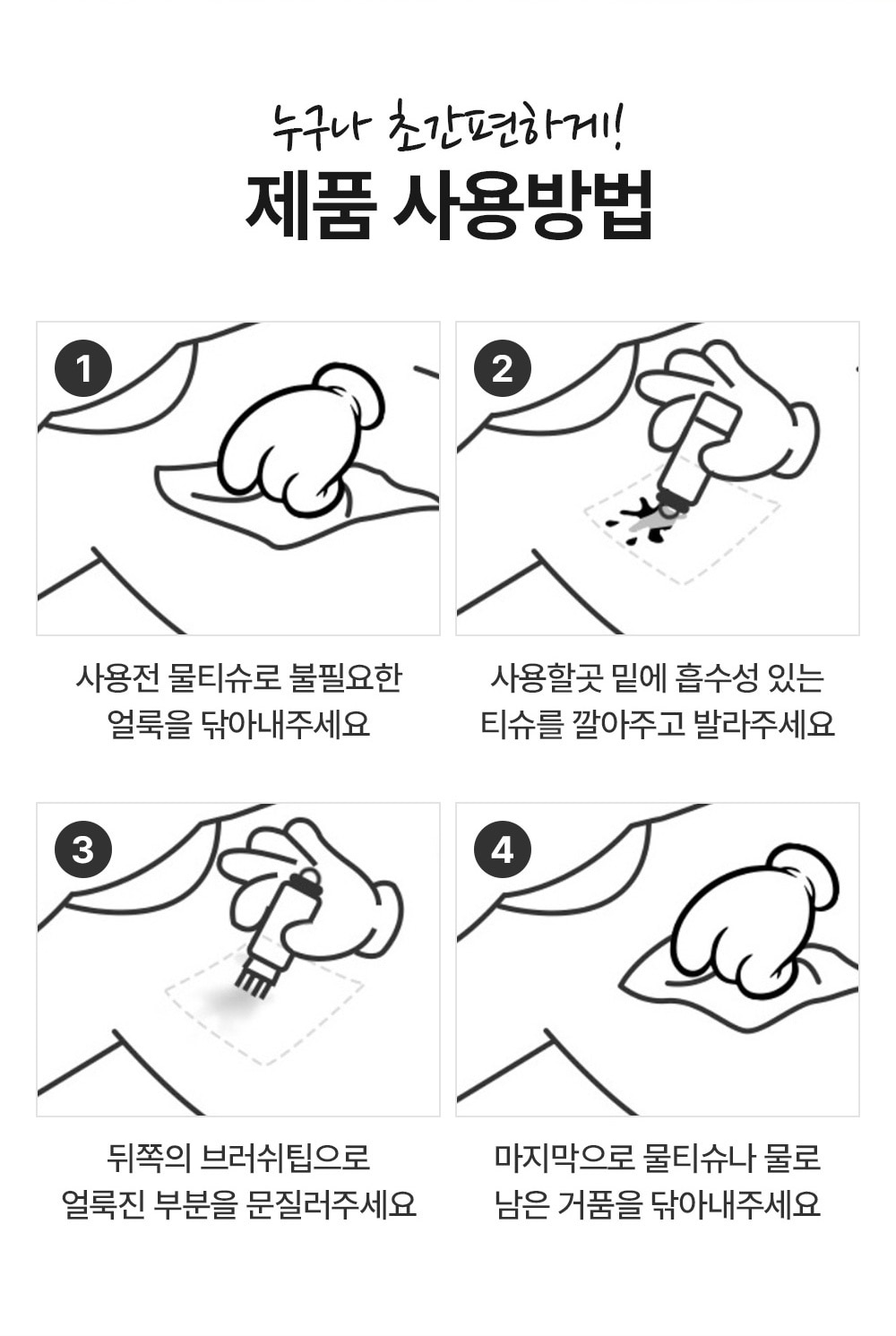 누구나 초간편하게!
제품 사용방법

1

사용전 물티슈로 불필요한 얼룩을 닦아내주세요

2

사용할곳 밑에 흡수성 있는 티슈를 깔아주고 발라주세요

3

뒤쪽의 브러쉬팁으로 얼룩진 부분을 문질러주세요

4

마지막으로 물티슈나 물로 남은 거품을 닦아내주세요