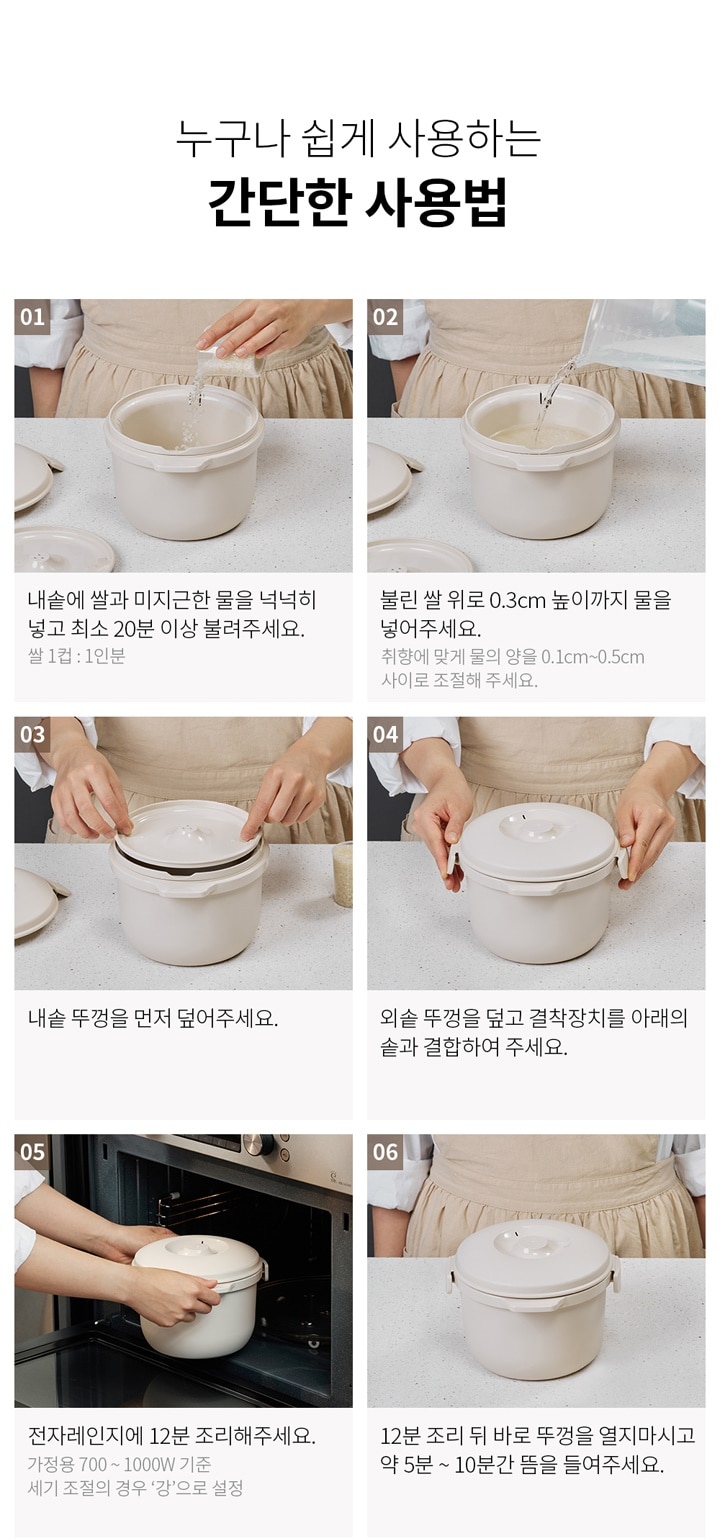 누구나 쉽게 사용하는
간단한 사용법

01

내솥에 쌀과 미지근한 물을 넉넉히 넣고 최소 20분 이상 불려주세요.
쌀 1컵 : 1인분

02

불린 쌀 위로 0.3cm 높이까지 물을 넣어주세요.
취향에 맞게 물의 양을 0.1cm~0.5cm 사이로 조절해 주세요.

03

내솥 뚜껑을 먼저 덮어주세요.

04

외솥 뚜껑을 덮고 결착장치를 아래의 솥과 결합하여 주세요.

05

전자레인지에 12분 조리해주세요.
가정용 700 ~ 1000W 기준
세기 조절의 경우 '강'으로 설정

06

12분 조리 뒤 바로 뚜껑을 열지마시고 약 5분 ~ 10분간 뜸을 들여주세요.