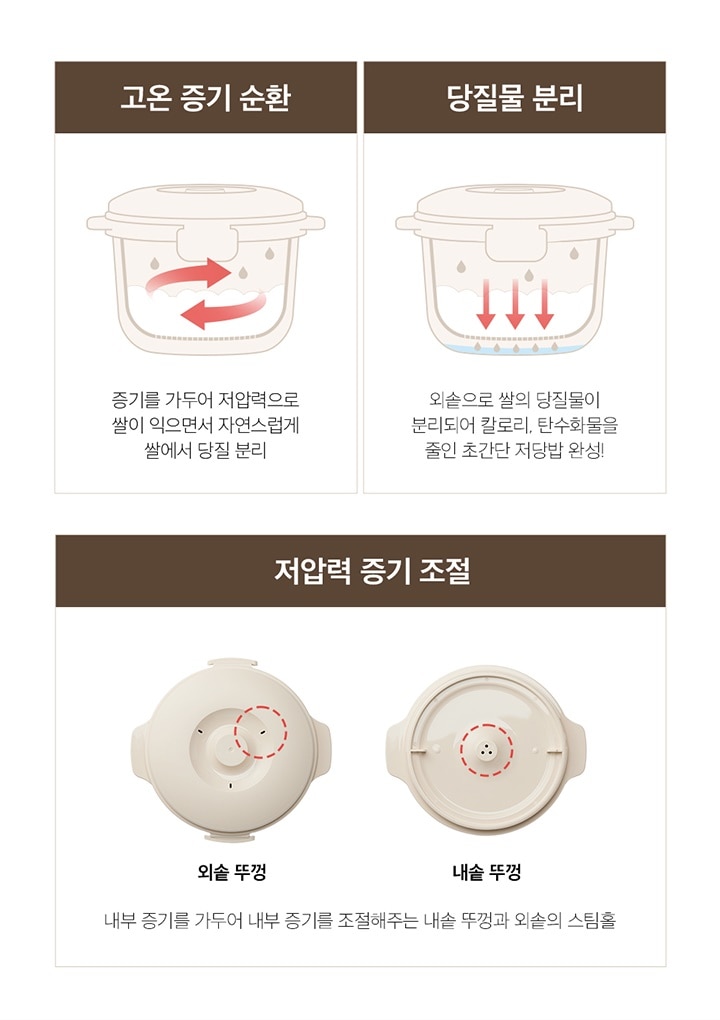 고온 증기 순환

증기를 가두어 저압력으로 쌀이 익으면서 자연스럽게 쌀에서 당질 분리

당질물 분리

외솥으로 쌀의 당질물이 분리되어 칼로리, 탄수화물을 줄인 초간단 저당밥 완성!

저압력 증기 조절

외솥 뚜껑

내솥 뚜껑

내부 증기를 가두어 내부 증기를 조절해주는 내솥 뚜껑과 외솥의 스팀홀