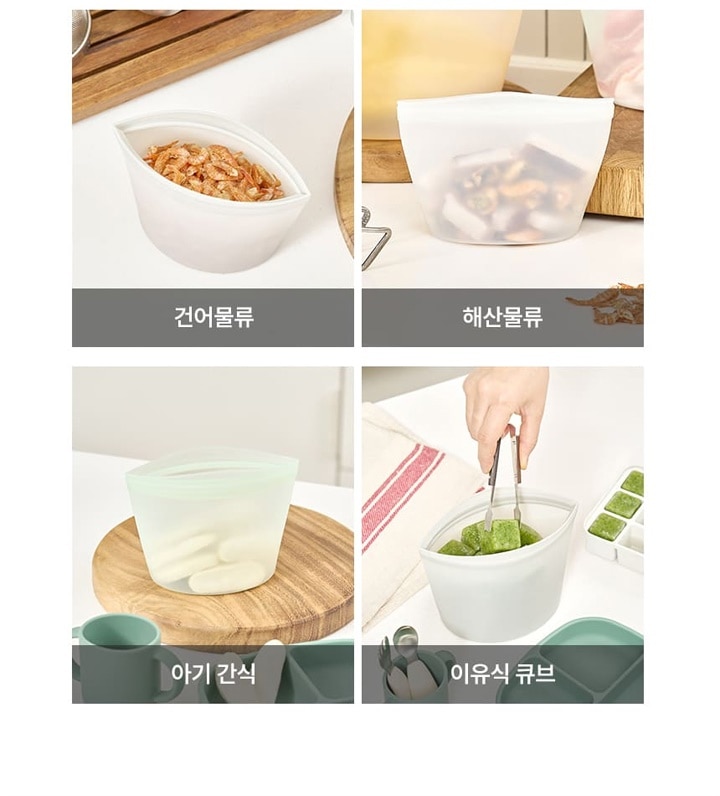 건어물류

해산물류

아기 간식

이유식 큐브