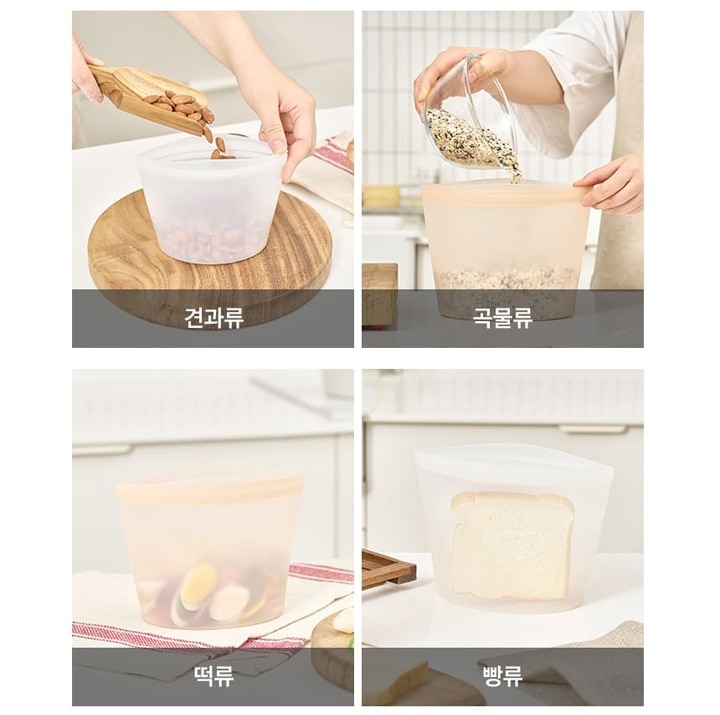 견과류

곡물류

떡류

빵류