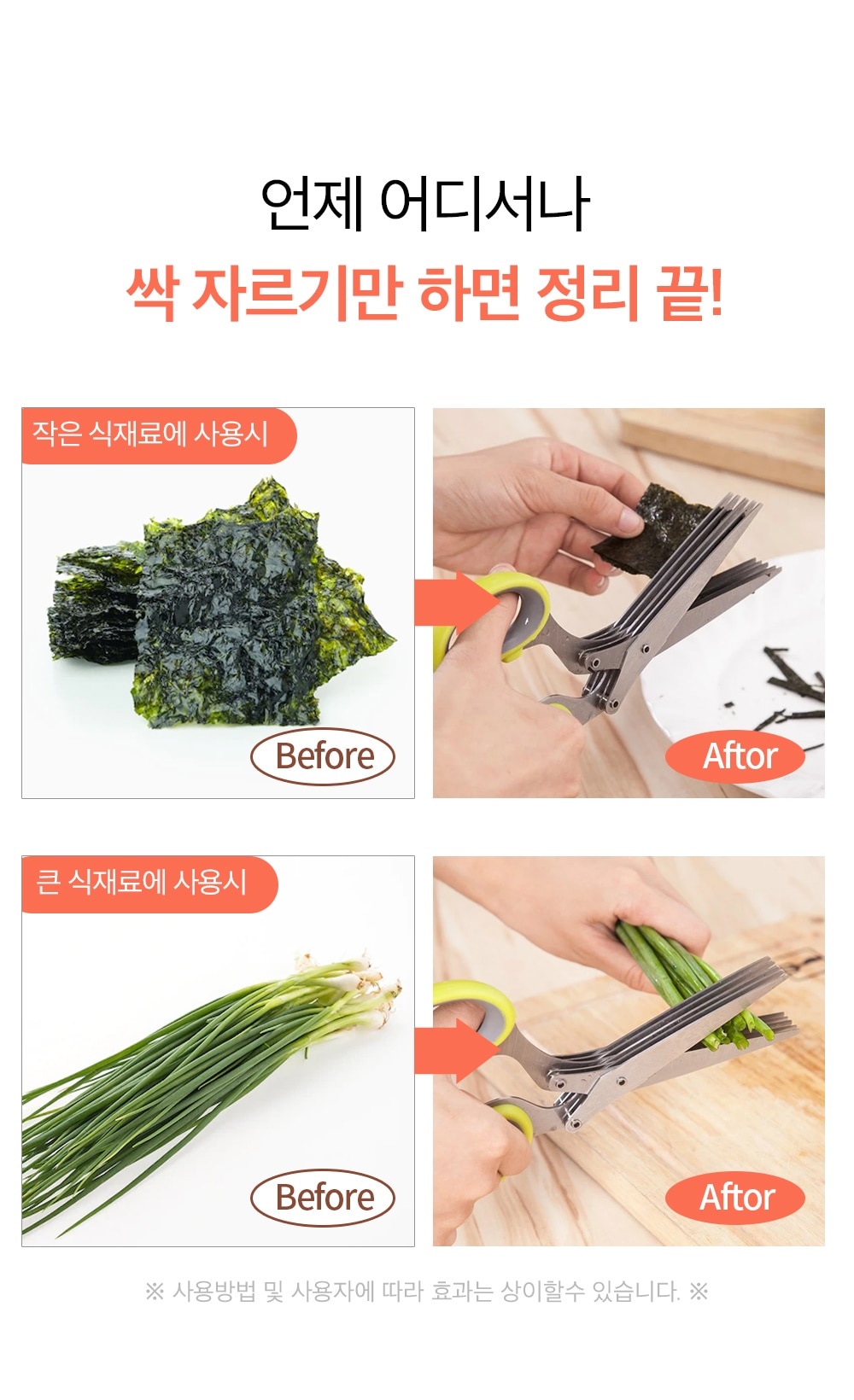 언제 어디서나

싹 자르기만 하면 정리 끝!

작은 식재료에 사용시

Before

Aftor

큰 식재료에 사용시

Before

Aftor

※ 사용방법 및 사용자에 따라 효과는 상이할수 있습니다. ※